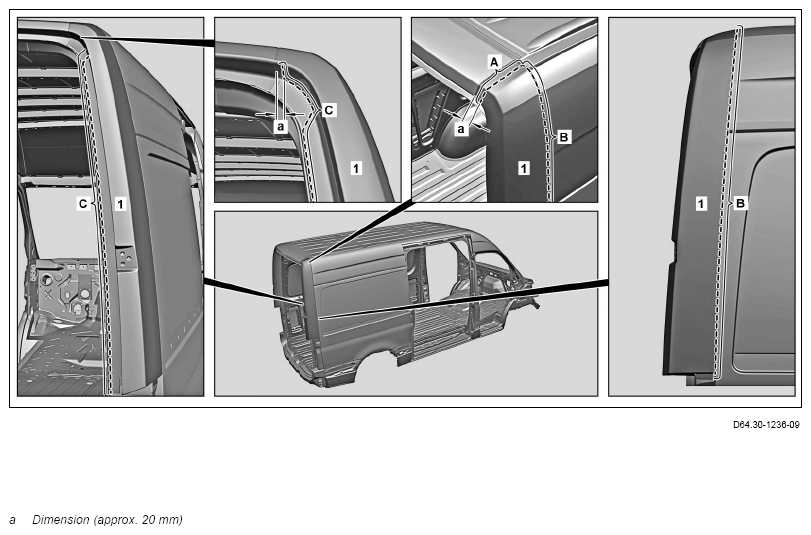 C
1
a
C
1
A
a
B
1
1
B

D64.30-1236-09

a Dimension (approx. 20 mm)