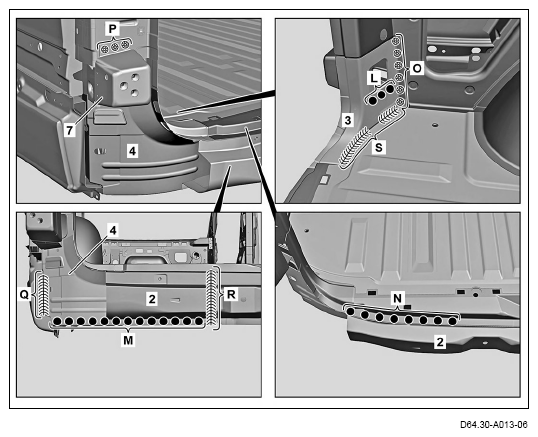 P
7
4
O
L
3
S
4
Q
2
R
M
N
2
D64.30-A013-06