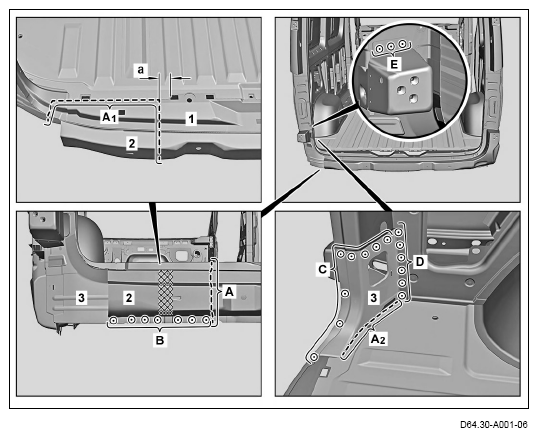 a
$A_1$
1
2
E
3
2
A
B
C
D
3
$A_2$
D64.30-A001-06