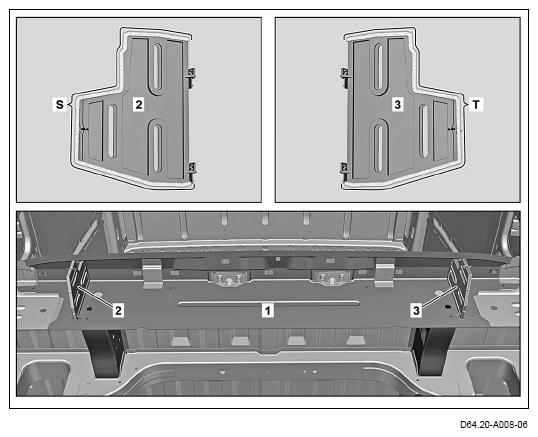 S
2
3
T
2
1
3
D64.20-A008-06