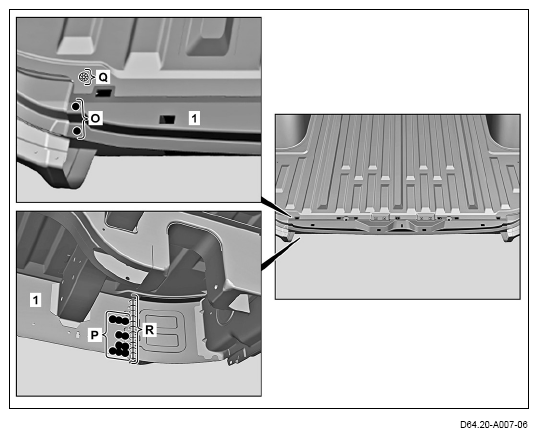 Q
O
1
1
P
R
D64.20-A007-06