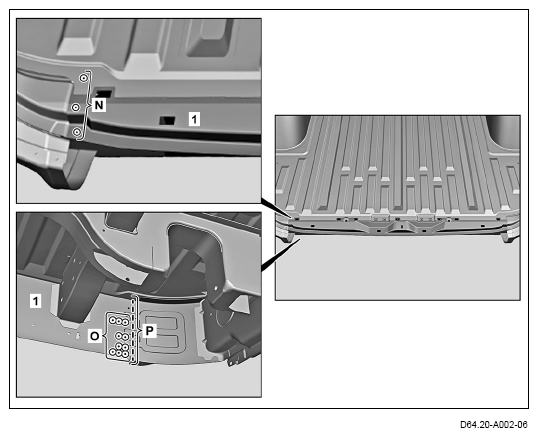 N
1
1
O
P
D64.20-A002-06