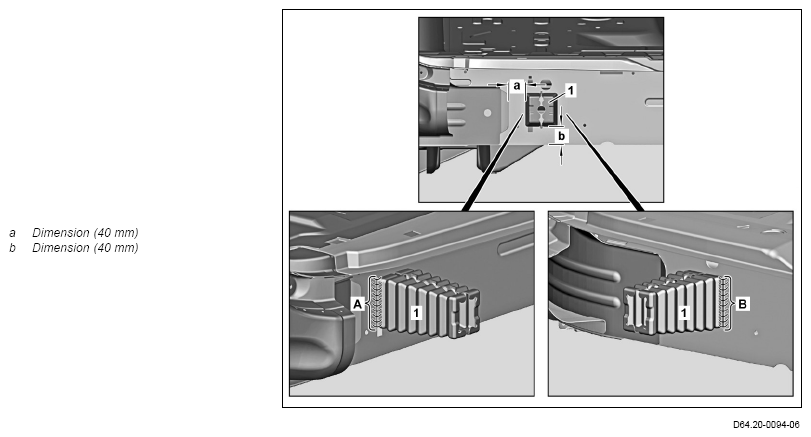 a Dimension (40 mm)
b Dimension (40 mm)

a
1
b
A
1
1
B

D64.20-0094-06