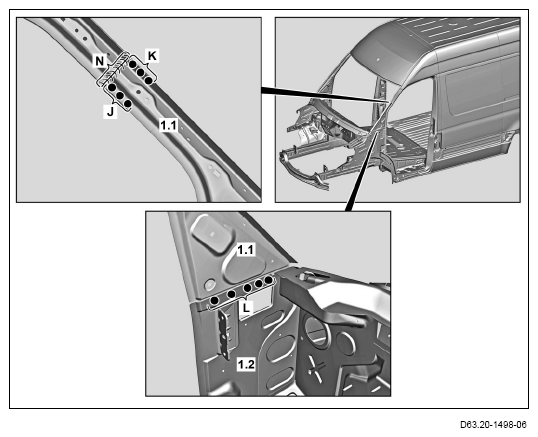 N
K
J
1.1
1.1
L
1.2
D63.20-1498-06