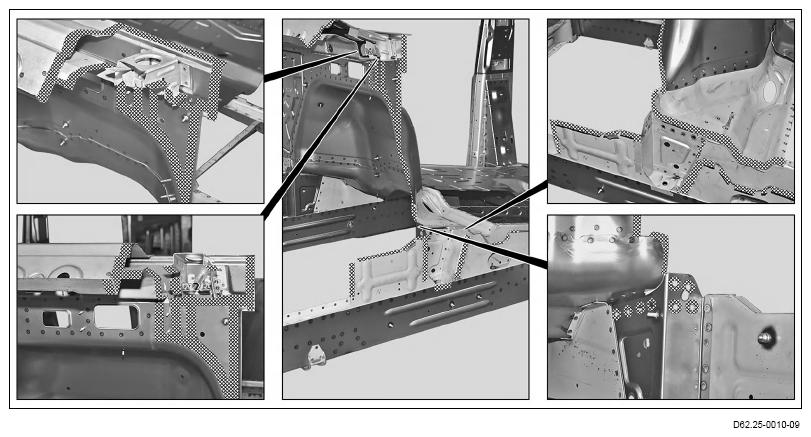 D62.25-0010-09