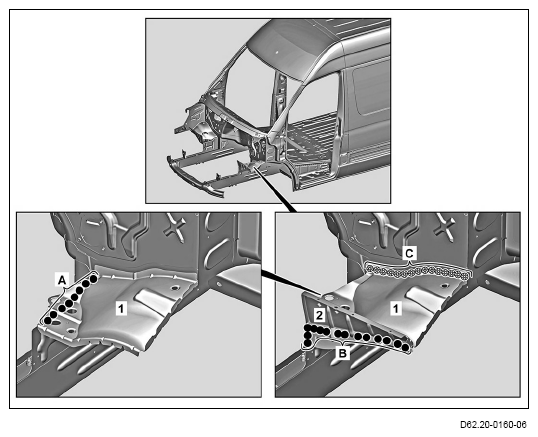 A
1
C
2
1
B
D62.20-0160-06