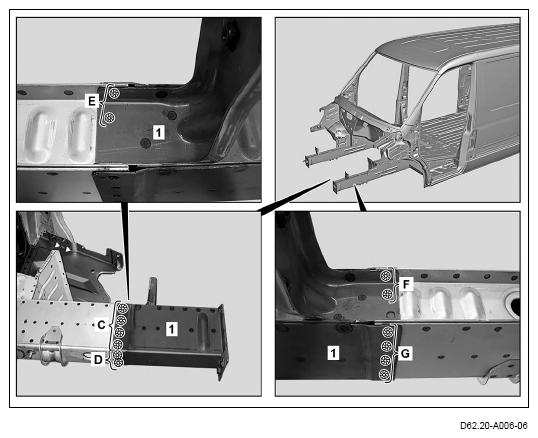 E
1
C
1
D
F
1
G
D62.20-A006-06