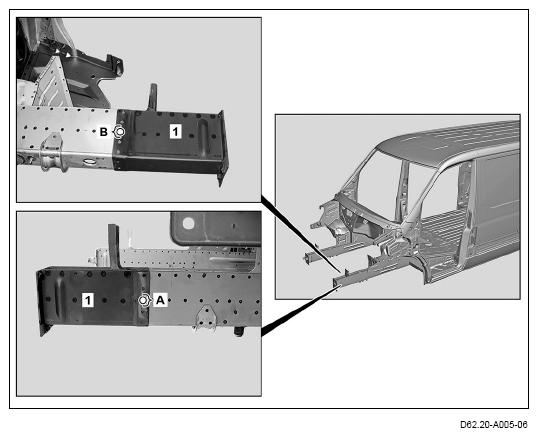 B
1
1
A
D62.20-A005-06