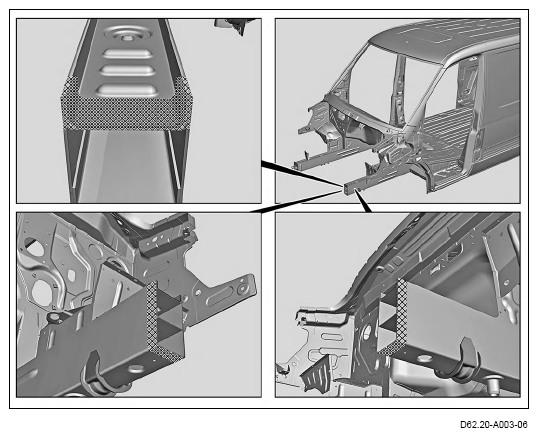 D62.20-A003-06