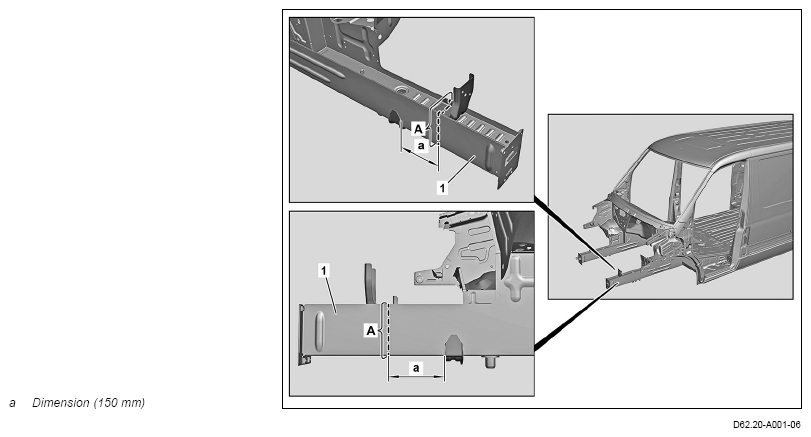 A
a
1
1
A
a
a Dimension (150 mm)
D62.20-A001-06