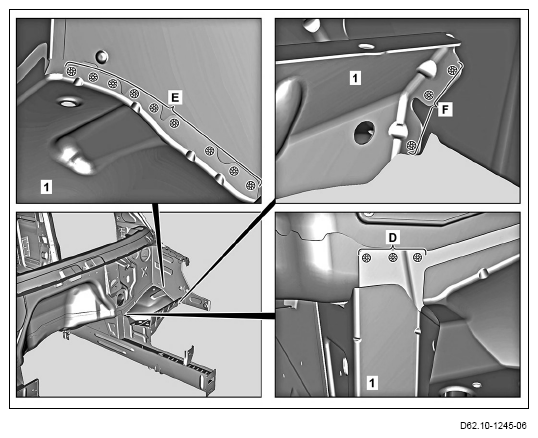 E

1

1

F

D

1

D62.10-1245-06