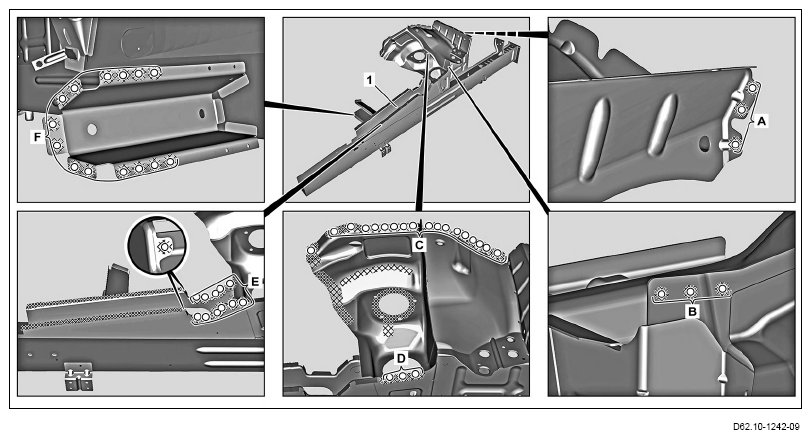 F

1

A

E

C

D

B

D62.10-1242-09