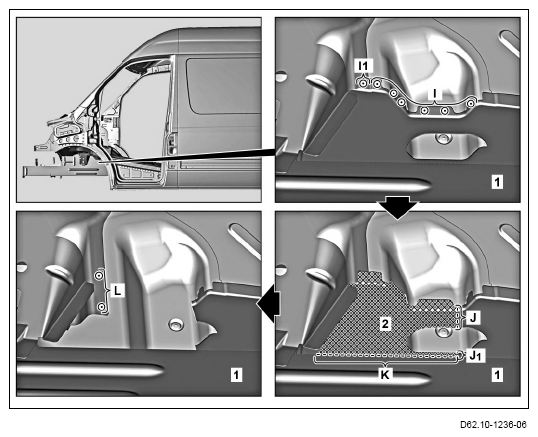 I1
I
1
L
1
2
J
J1
K
1
D62.10-1236-06