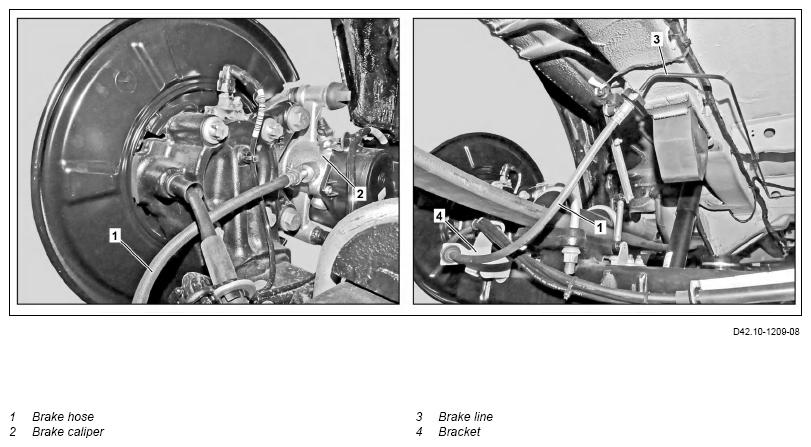 1
2
3
4
1

D42.10-1209-08

1 Brake hose
2 Brake caliper

3 Brake line
4 Bracket