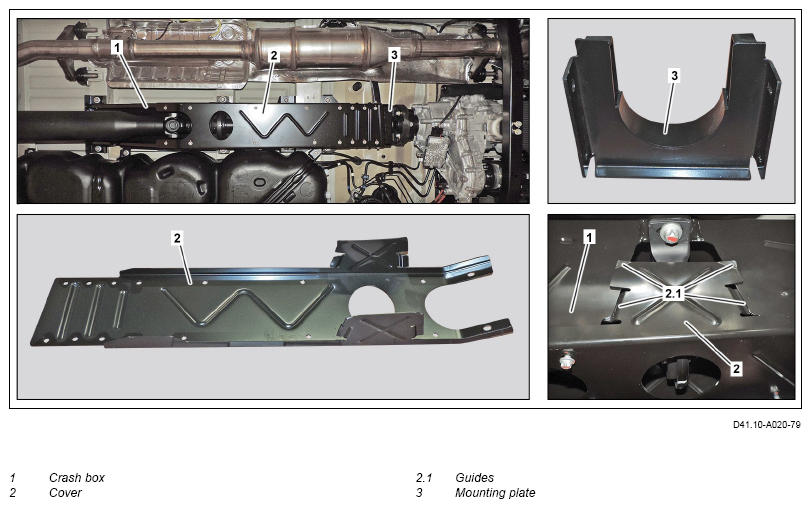 1
2
3

3

2

1

2.1

2

D41.10-A020-79

1 Crash box
2 Cover

2.1 Guides
3 Mounting plate