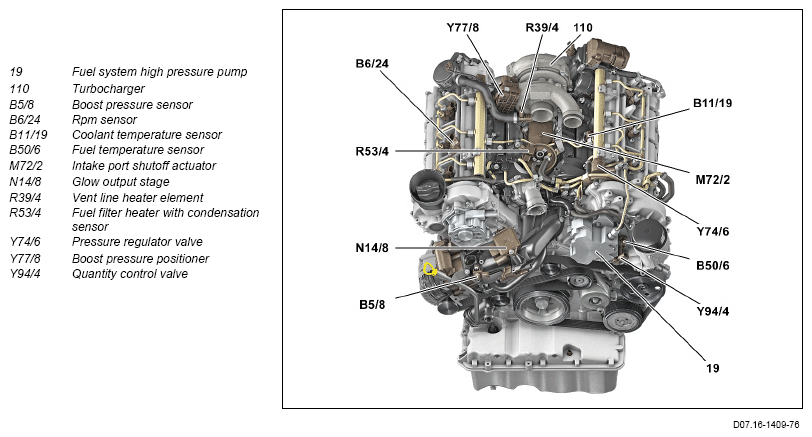 | | |
|---|---|
| 19 | Fuel system high pressure pump |
| 110 | Turbocharger |
| B5/8 | Boost pressure sensor |
| B6/24 | Rpm sensor |
| B11/19 | Coolant temperature sensor |
| B50/6 | Fuel temperature sensor |
| M72/2 | Intake port shutoff actuator |
| N14/8 | Glow output stage |
| R39/4 | Vent line heater element |
| R53/4 | Fuel filter heater with condensation sensor |
| Y74/6 | Pressure regulator valve |
| Y77/8 | Boost pressure positioner |
| Y94/4 | Quantity control valve |

Y77/8
R39/4
110
B6/24
B11/19
R53/4
M72/2
Y74/6
N14/8
B50/6
B5/8
Y94/4
19

D07.16-1409-76