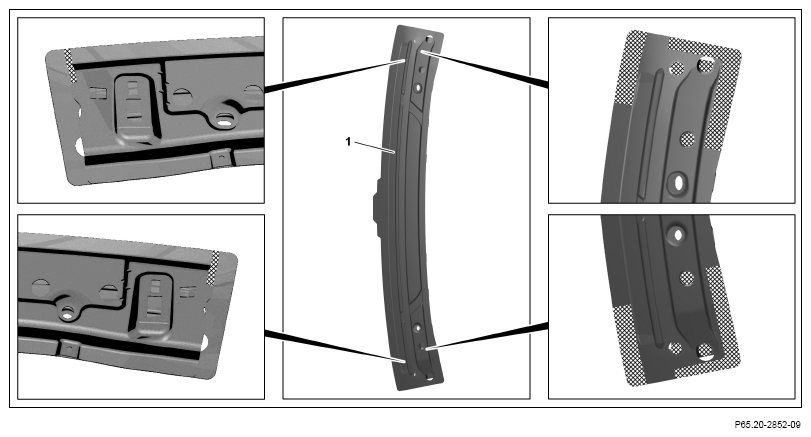 1

P65.20-2852-09