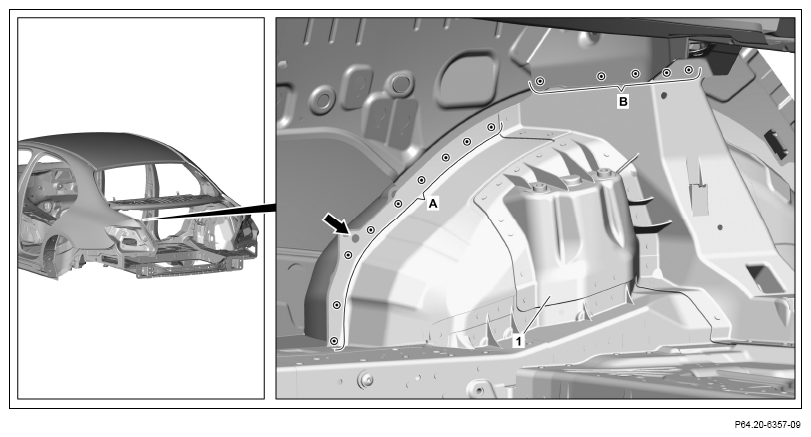 B

A

1

P64.20-6357-09