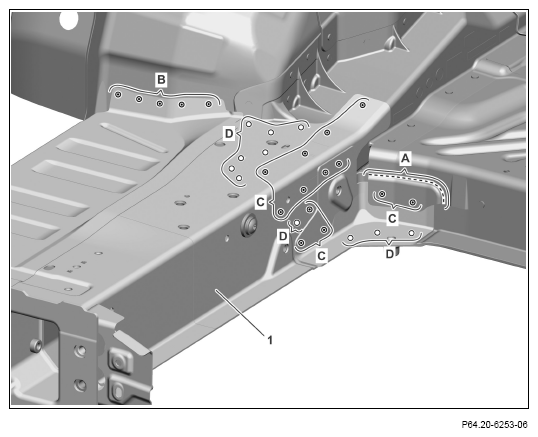 B
D
A
C
C
D
C
D
1
P64.20-6253-06