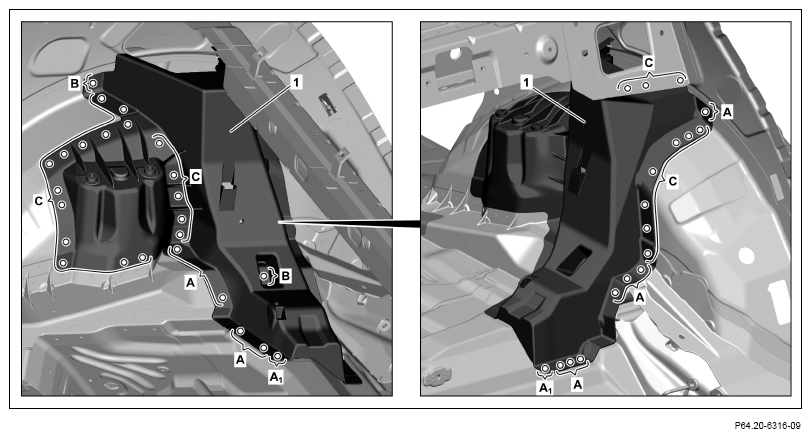 B
1
C
C
A
B
A
$A_1$

1
C
A
C
A
$A_1$
A

P64.20-6316-09