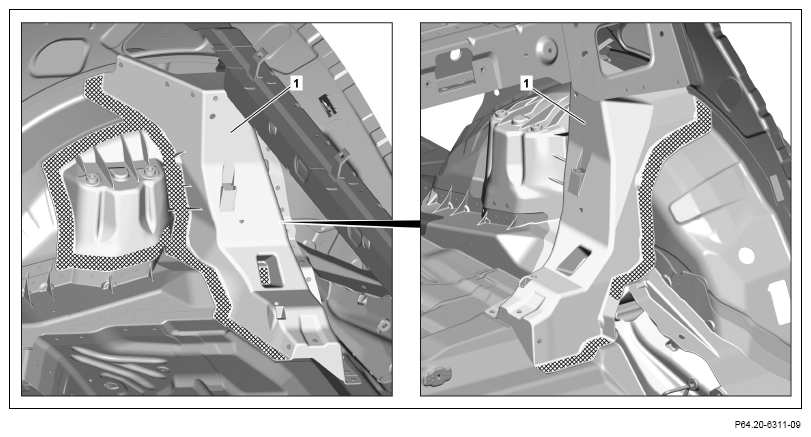 1

1

P64.20-6311-09