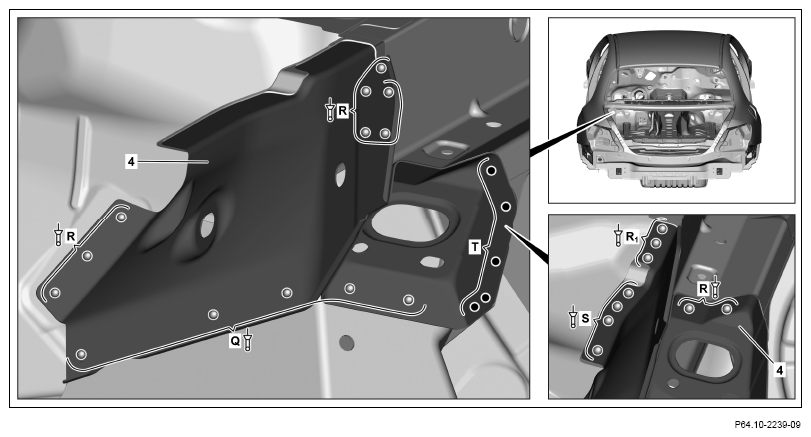 R

4

R

T

Q

$R_1$

R

S

4

P64.10-2239-09