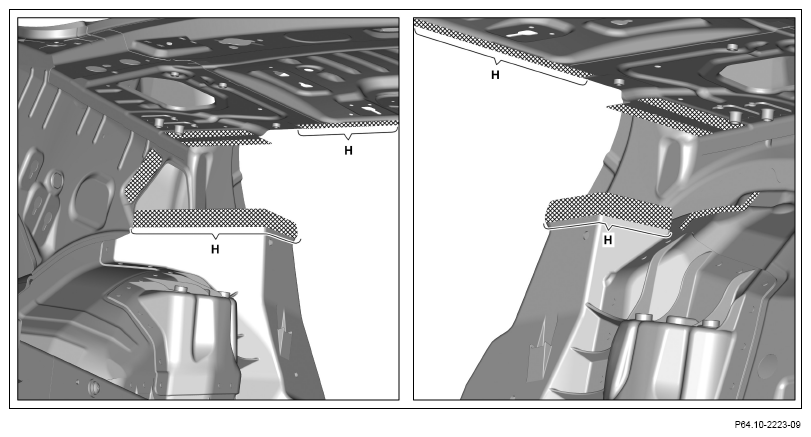 H
H
H
H
P64.10-2223-09