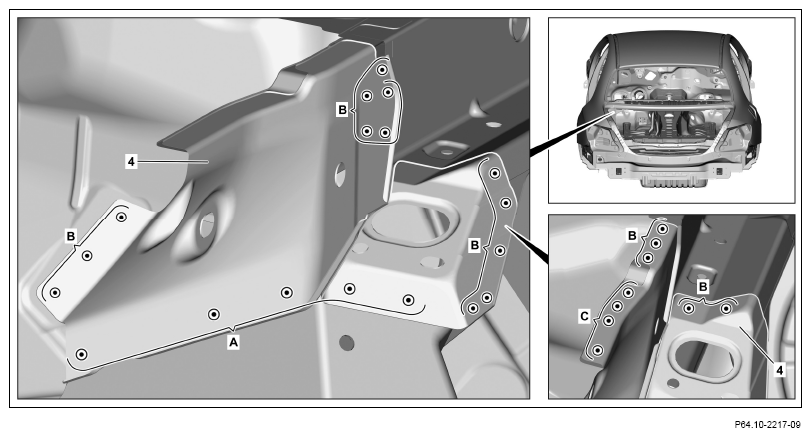 B
4
B
B
A
B
B
C
4
P64.10-2217-09