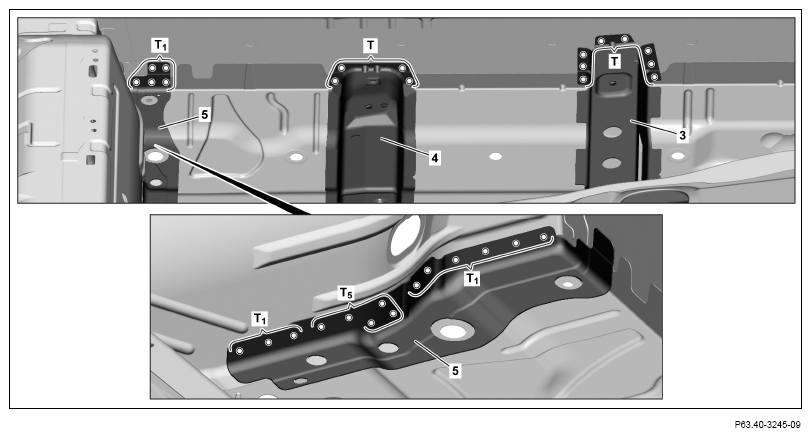 $T_1$
T
T
5
4
3
$T_1$
$T_5$
$T_1$
5
P63.40-3245-09