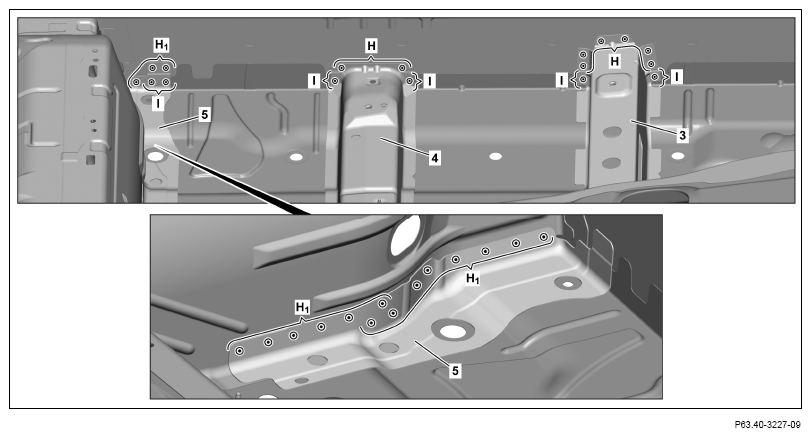 $H_1$

I

5

H

I

I

4

H

I

I

3

$H_1$

$H_1$

5

P63.40-3227-09