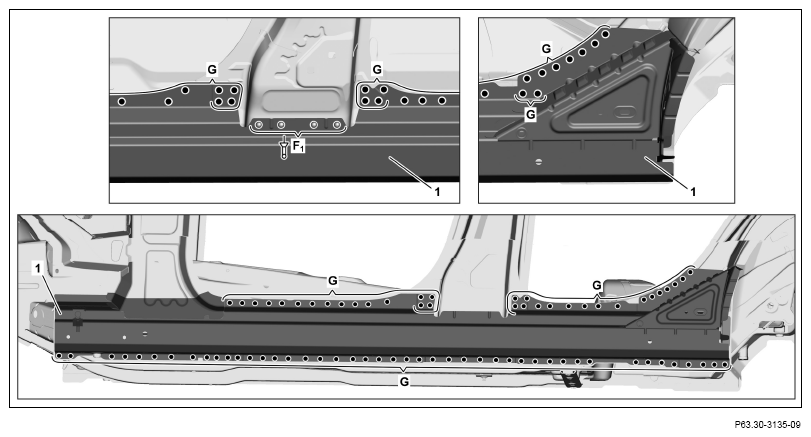 G
G
$F_1$
1
G
G
1
1
G
G
G
P63.30-3135-09