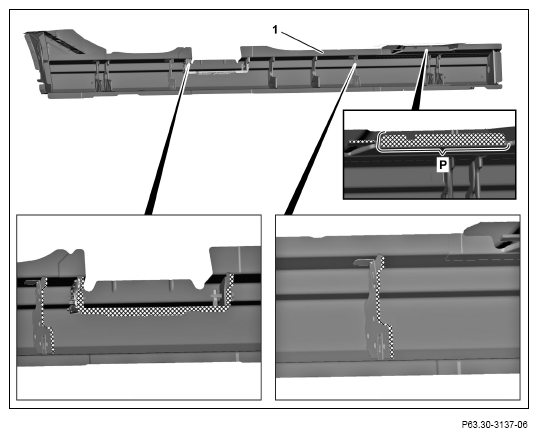 1

P

P63.30-3137-06