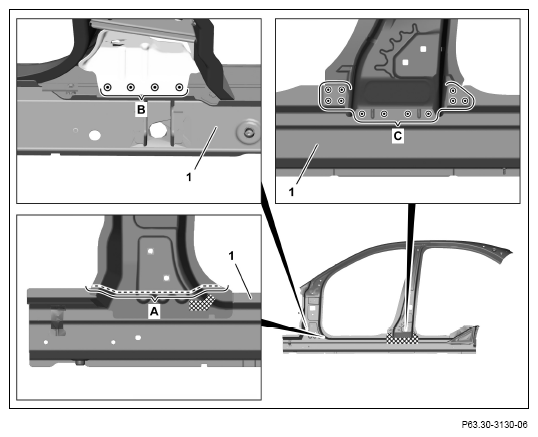 B
1
C
1
1
A
P63.30-3130-06