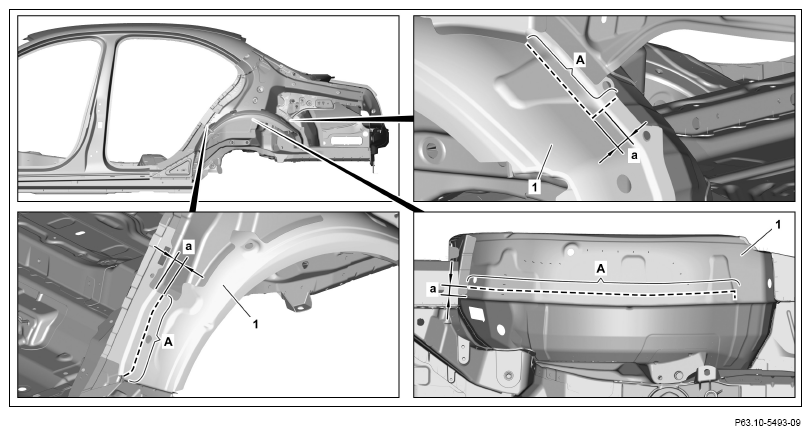 A

a

1

a

1

A

1

A

a

P63.10-5493-09