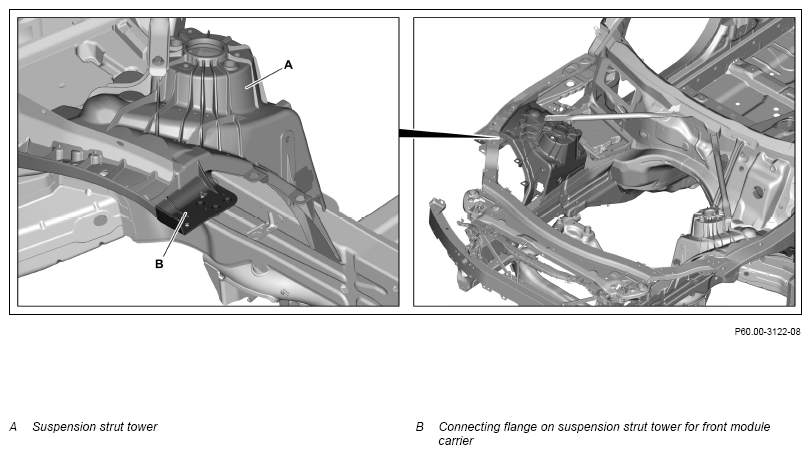 A

B

P60.00-3122-08

A Suspension strut tower

B Connecting flange on suspension strut tower for front module carrier