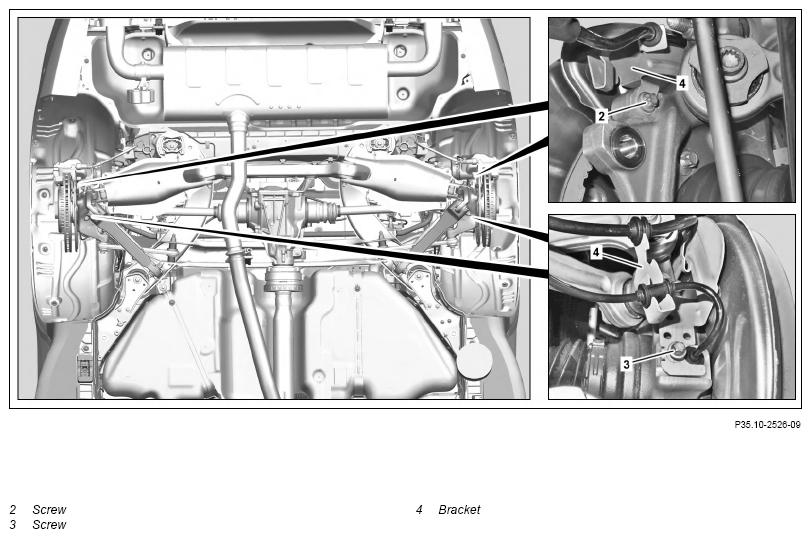 4

2

4

3

P35.10-2526-09

2 Screw
3 Screw

4 Bracket