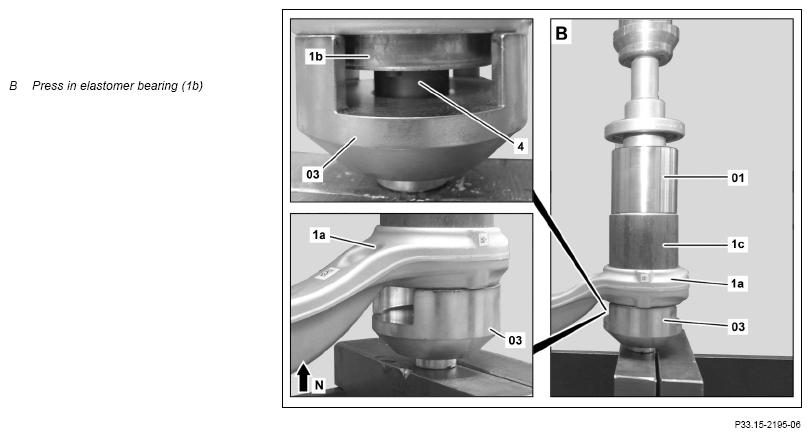 B Press in elastomer bearing (1b)

1b
4
03
1a
03
N
B
01
1c
1a
03

P33.15-2195-06