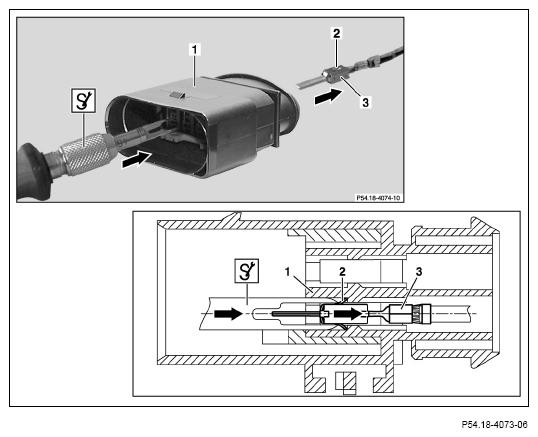 1

2

3

P54.18-4074-10

1

2

3

P54.18-4073-06