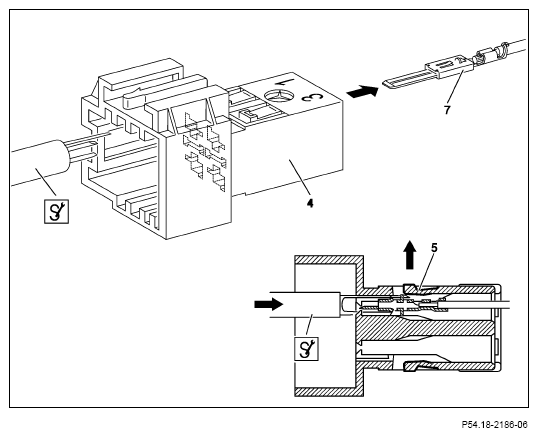 1
3
7
4
5
P54.18-2186-06