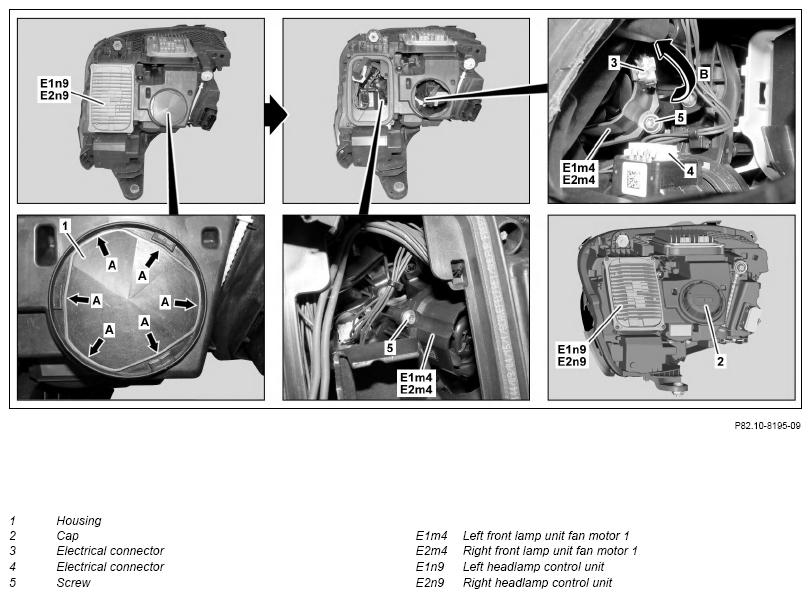 E1n9
E2n9

3
B
5
E1m4
E2m4
4

1
A
A
A
A
A
A

5
E1m4
E2m4

E1n9
E2n9
2

P82.10-8195-09

1 Housing
2 Cap
3 Electrical connector
4 Electrical connector
5 Screw

E1m4 Left front lamp unit fan motor 1
E2m4 Right front lamp unit fan motor 1
E1n9 Left headlamp control unit
E2n9 Right headlamp control unit