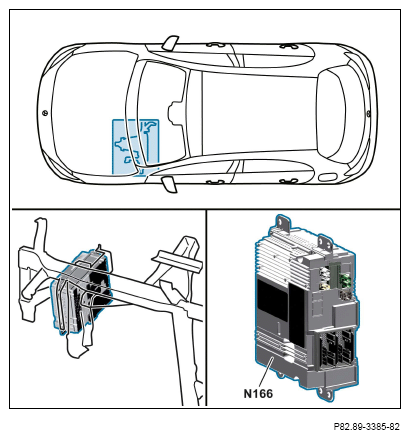 N166

P82.89-3385-82