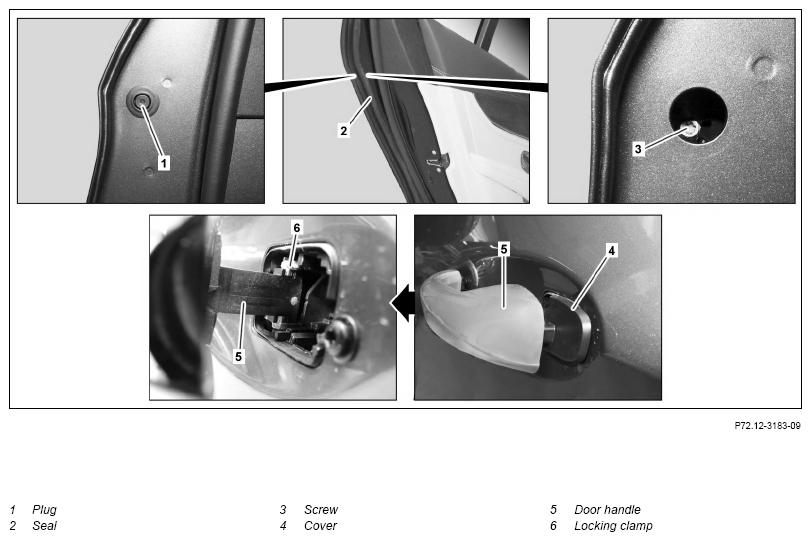 1

2

3

6

5

5

4

P72.12-3183-09

1 Plug
2 Seal

3 Screw
4 Cover

5 Door handle
6 Locking clamp