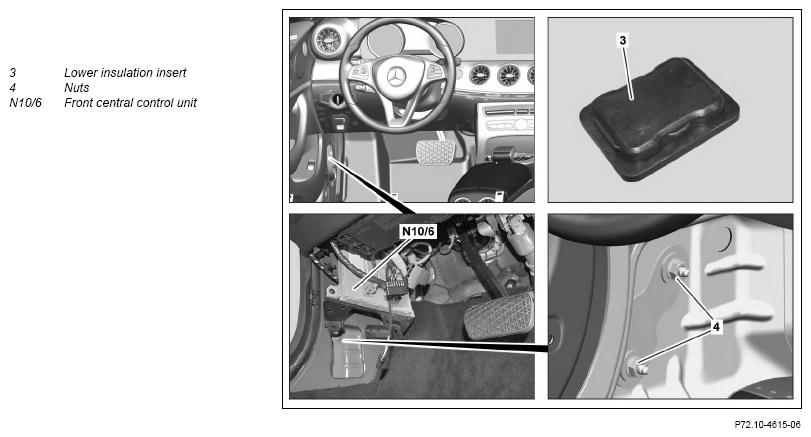 3 Lower insulation insert
4 Nuts
N10/6 Front central control unit

3

N10/6

4

P72.10-4615-06