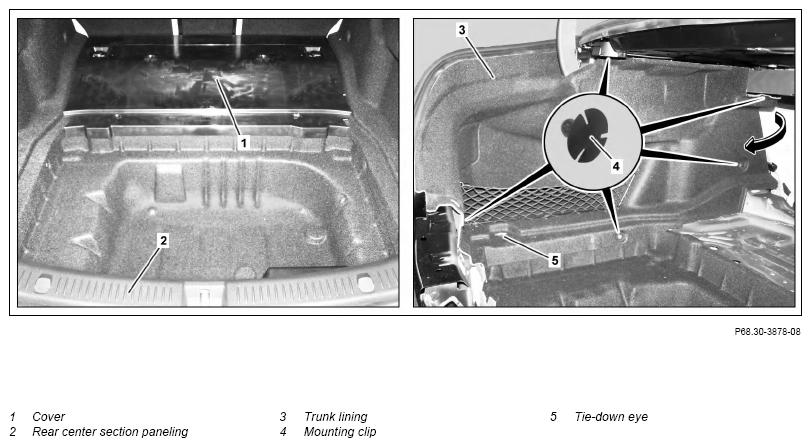 1

2

3

4

5

P68.30-3876-08

1 Cover
2 Rear center section paneling

3 Trunk lining
4 Mounting clip

5 Tie-down eye