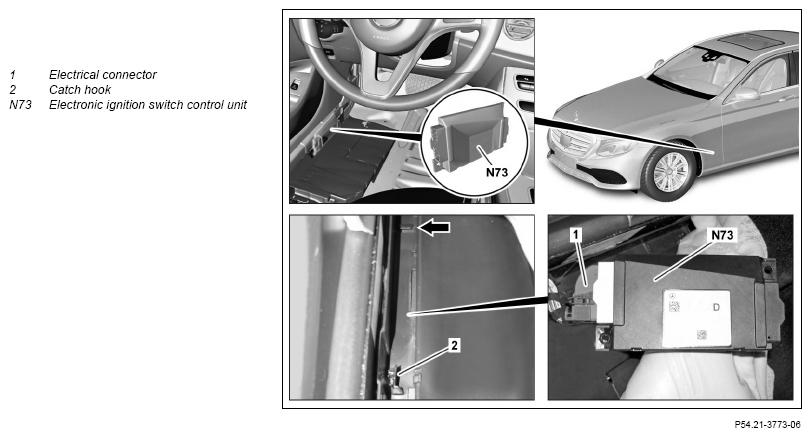 1 Electrical connector
2 Catch hook
N73 Electronic ignition switch control unit

N73

1

N73

D

2

P54.21-3773-06