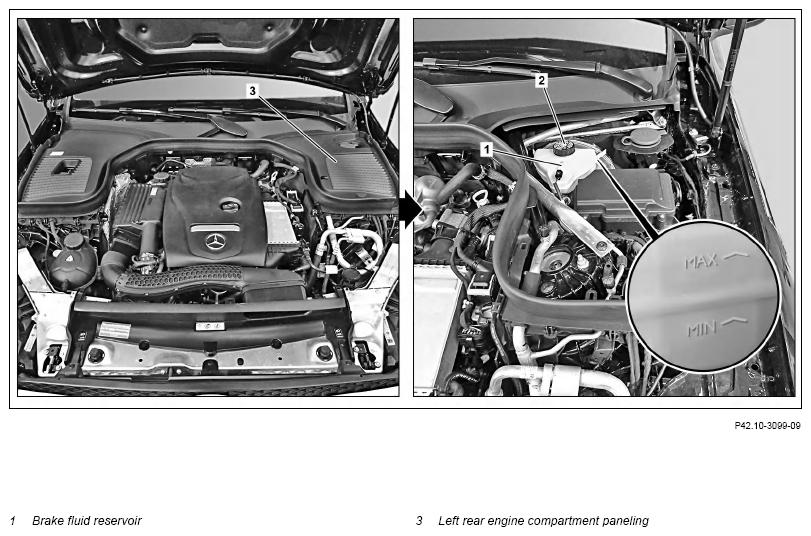 3

2

1

MAX

MIN

P42.10-3099-09

1 Brake fluid reservoir

3 Left rear engine compartment paneling