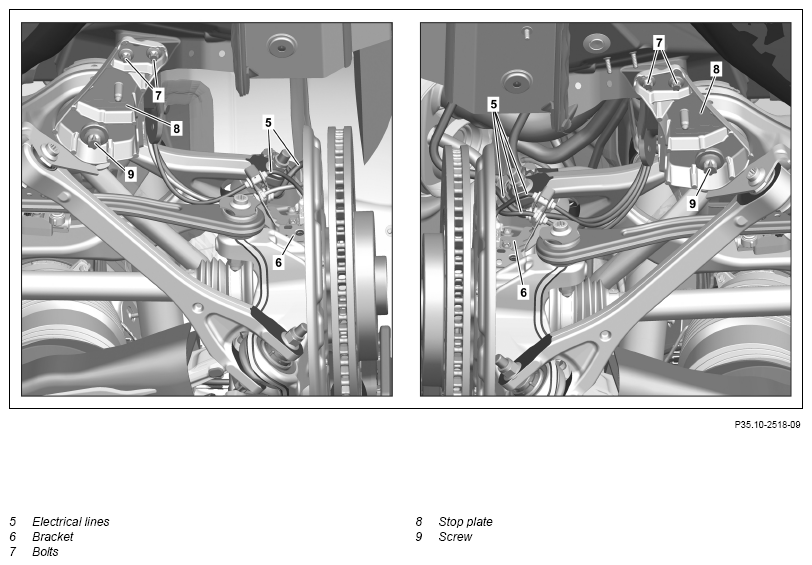 7
8
5
9
6

7
8
5
9
6

P35.10-2518-09

5 Electrical lines
6 Bracket
7 Bolts

8 Stop plate
9 Screw