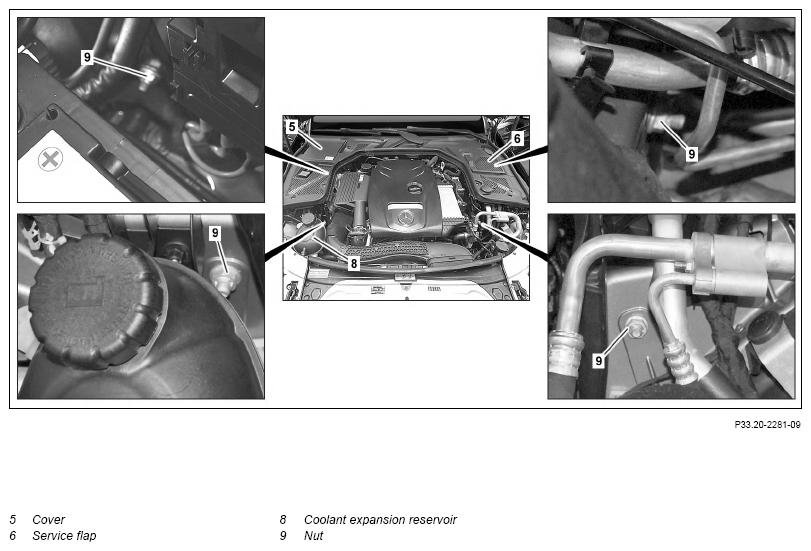 9

5

6

9

9

8

9

P33.20-2281-09

5 Cover
6 Service flap

8 Coolant expansion reservoir
9 Nut