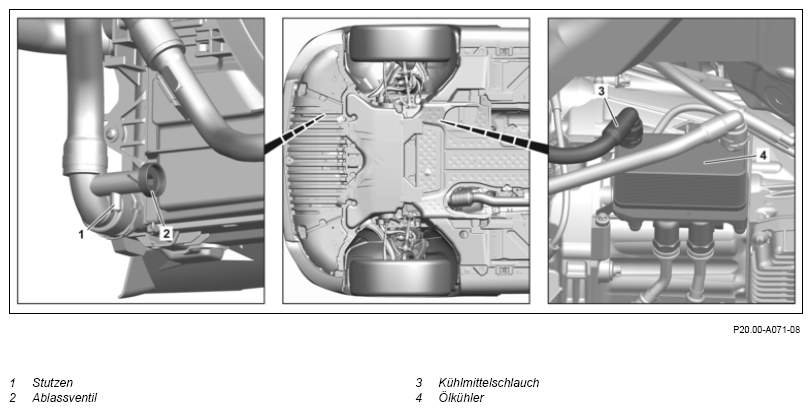 1

2

3

4

P20.00-A071-08

1 Stutzen
2 Ablassventil

3 Kühlmittelschlauch
4 Ölkühler