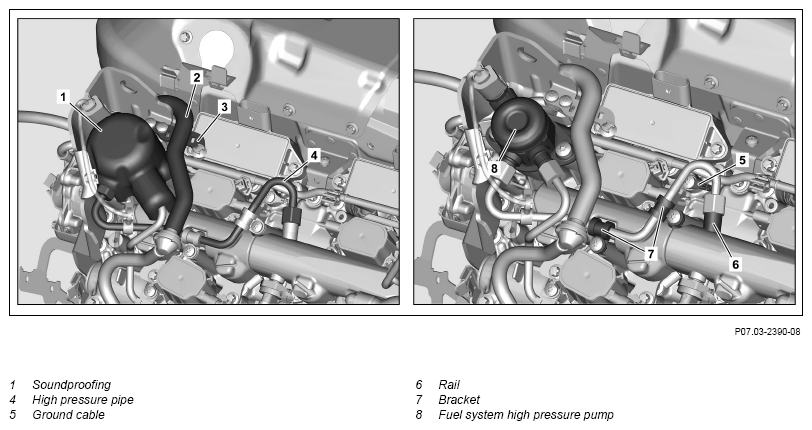 1
2
3
4

8
5
7
6

P07.03-2390-08

1 Soundproofing
4 High pressure pipe
5 Ground cable

6 Rail
7 Bracket
8 Fuel system high pressure pump